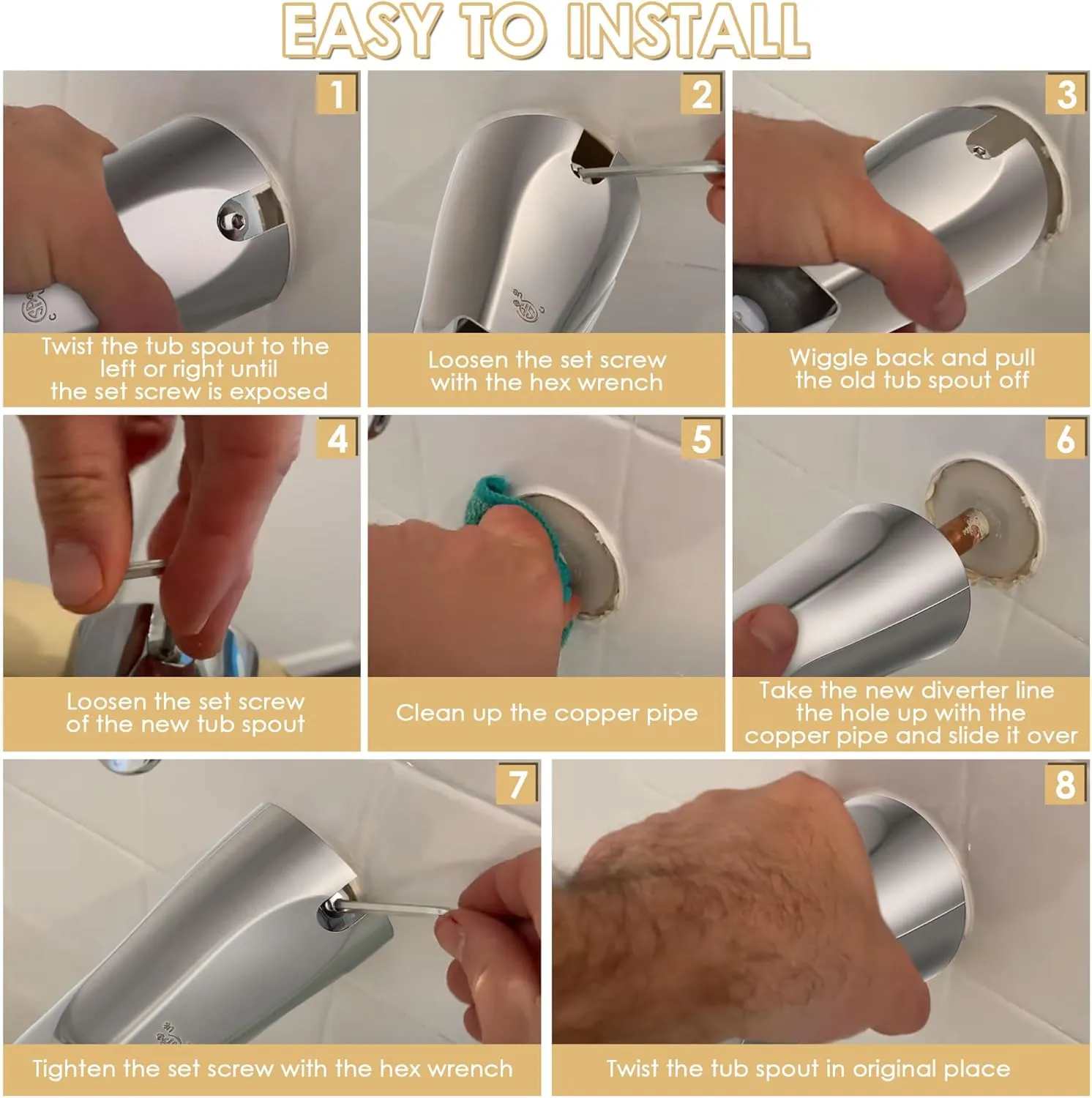 EASY TO INSTALL

1
Twist the tub spout to the left or right until the set screw is exposed

2
Loosen the set screw with the hex wrench

3
Wiggle back and pull the old tub spout off

4
Loosen the set screw of the new tub spout

5
Clean up the copper pipe

6
Take the new diverter line the hole up with the copper pipe and slide it over

7
Tighten the set screw with the hex wrench

8
Twist the tub spout in original place