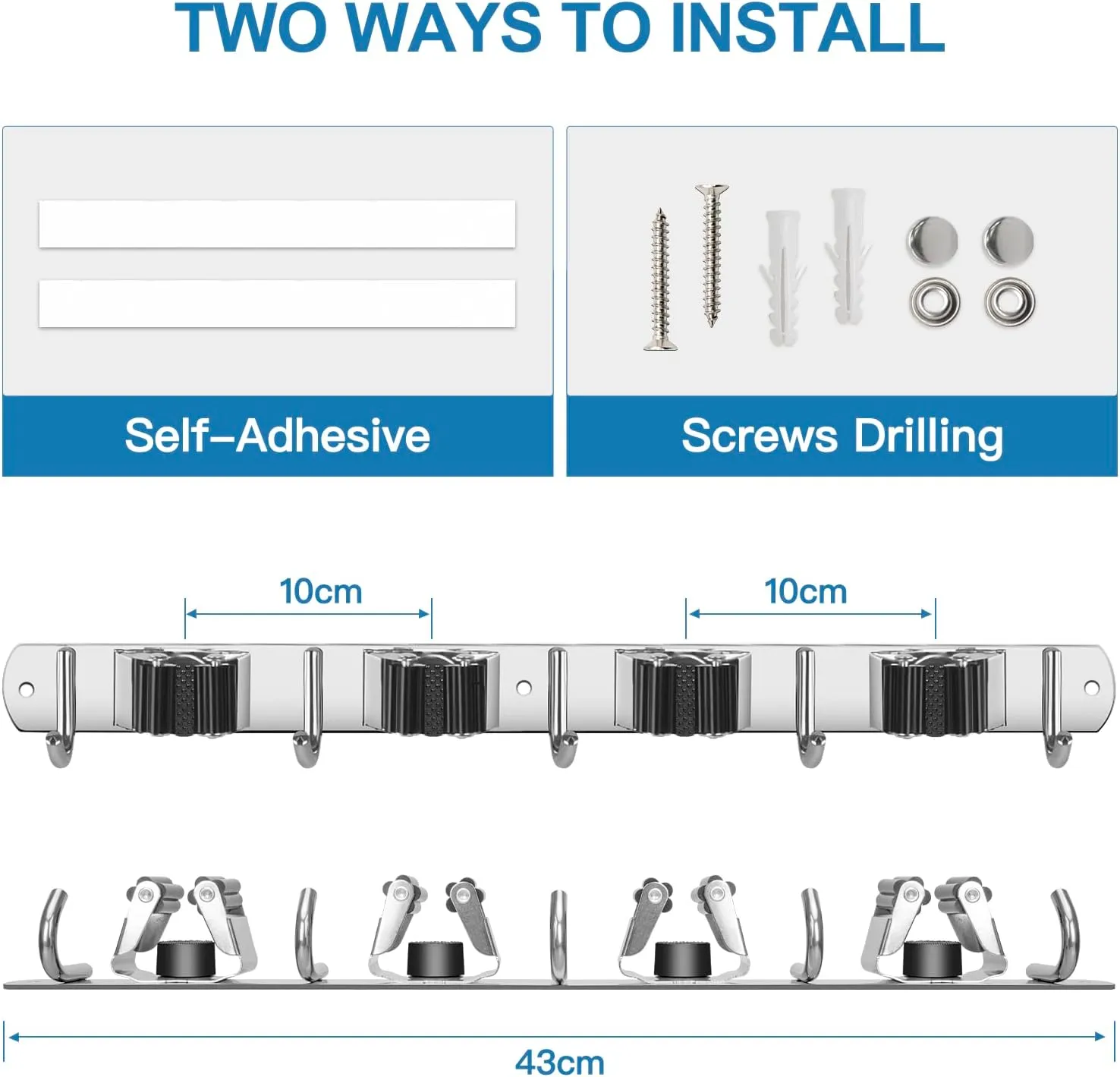 TWO WAYS TO INSTALL

Self-Adhesive

Screws Drilling

10cm

10cm

43cm